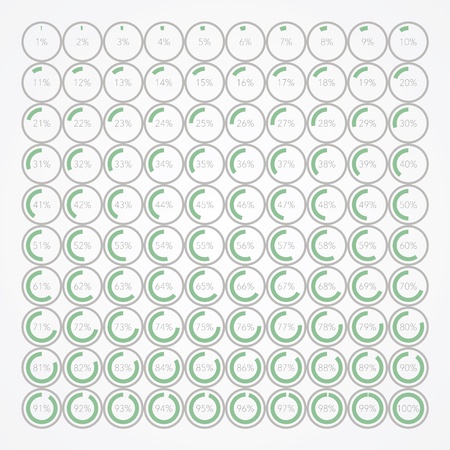 1% 2% 3% 4% 5% 6% 7% 8% 9% 10%

11% 12% 13% 14% 15% 16% 17% 18% 19% 20%

21% 22% 23% 24% 25% 26% 27% 28% 29% 30%

31% 32% 33% 34% 35% 36% 37% 38% 39% 40%

41% 42% 43% 44% 45% 46% 47% 48% 49% 50%

51% 52% 53% 54% 55% 56% 57% 58% 59% 60%

61% 62% 63% 64% 65% 66% 67% 68% 69% 70%

71% 72% 73% 74% 75% 76% 77% 78% 79% 80%

81% 82% 83% 84% 85% 86% 87% 88% 89% 90%

91% 92% 93% 94% 95% 96% 97% 98% 99% 100%